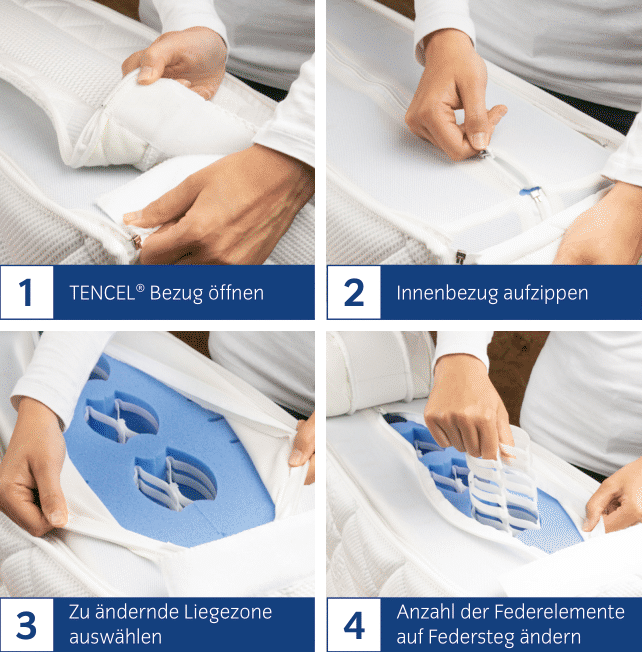 1 TENCEL® Bezug öffnen

2 Innenbezug aufzippen

3 Zu ändernde Liegezone auswählen

4 Anzahl der Federelemente auf Federsteg ändern